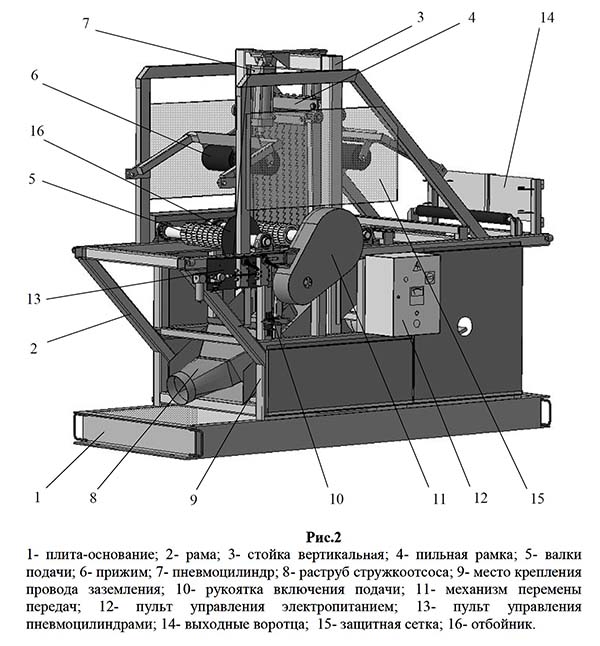 7
3
4
14
6
16
5
13
2
1
8
9
10
11
12
15

Рис.2

1- плита-основание; 2- рама; 3- стойка вертикальная; 4- пильная рамка; 5- валки подачи; 6- прижим; 7- пневмоцилиндр; 8- раструб стружкоотсоса; 9- место крепления провода заземления; 10- рукоятка включения подачи; 11- механизм перемены передач; 12- пульт управления электропитанием; 13- пульт управления пневмоцилиндрами; 14- выходные воротца; 15- защитная сетка; 16- отбойник.